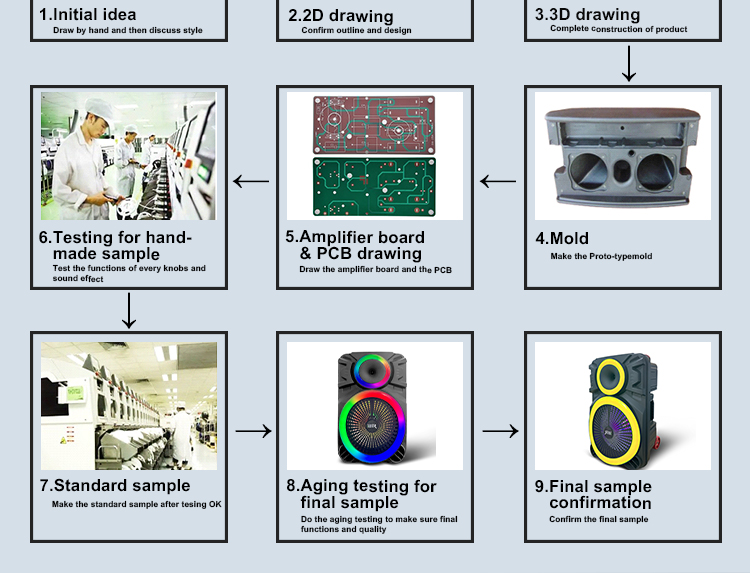 1.Initial idea
Draw by hand and then discuss style

2.2D drawing
Confirm outline and design

3.3D drawing
Complete construction of product

6.Testing for hand-made sample
Test the functions of every knobs and sound effect

5.Amplifier board & PCB drawing
Draw the amplifier board and the PCB

4.Mold
Make the Proto-typemold

7.Standard sample
Make the standard sample after tesing OK

8.Aging testing for final sample
Do the aging testing to make sure final functions and quality

9.Final sample confirmation
Confirm the final sample